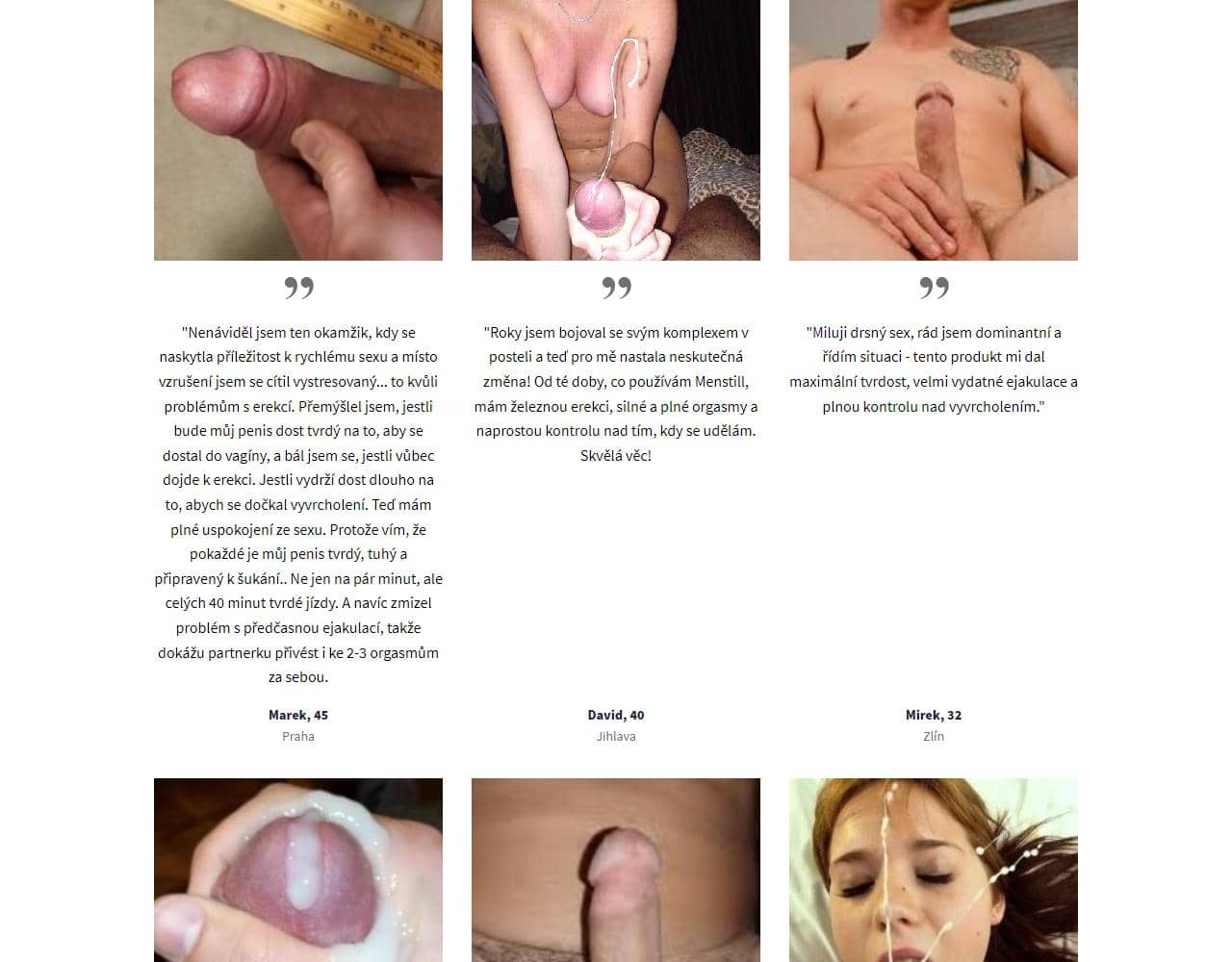 "Nenáviděl jsem ten okamžik, kdy se naskytla příležitost k rychlému sexu a místo vzrušení jsem se cítil vystresovaný... to kvůli problémům s erekcí. Přemýšlel jsem, jestli bude můj penis dost tvrdý na to, aby se dostal do vagíny, a bál jsem se, jestli vůbec dojde k erekci. Jestli vydrží dost dlouho na to, abych se dočkal vyvrcholení. Teď mám plné uspokojení ze sexu. Protože vím, že pokaždé je můj penis tvrdý, tuhý a připravený k šukání.. Ne jen na pár minut, ale celých 40 minut tvrdé jízdy. A navíc zmizel problém s předčasnou ejakulací, takže dokážu partnerku přivést i ke 2-3 orgasmům za sebou.

Marek, 45
Praha

"Roky jsem bojoval se svým komplexem v posteli a teď pro mě nastala neskutečná změna! Od té doby, co používám Menstill, mám železnou erekci, silné a plné orgasmy a naprostou kontrolu nad tím, kdy se udělám. Skvělá věc!

David, 40
Jihlava

"Miluji drsný sex, rád jsem dominantní a řídím situaci - tento produkt mi dal maximální tvrdost, velmi vydatné ejakulace a plnou kontrolu nad vyvrcholením."

Mirek, 32
Zlín